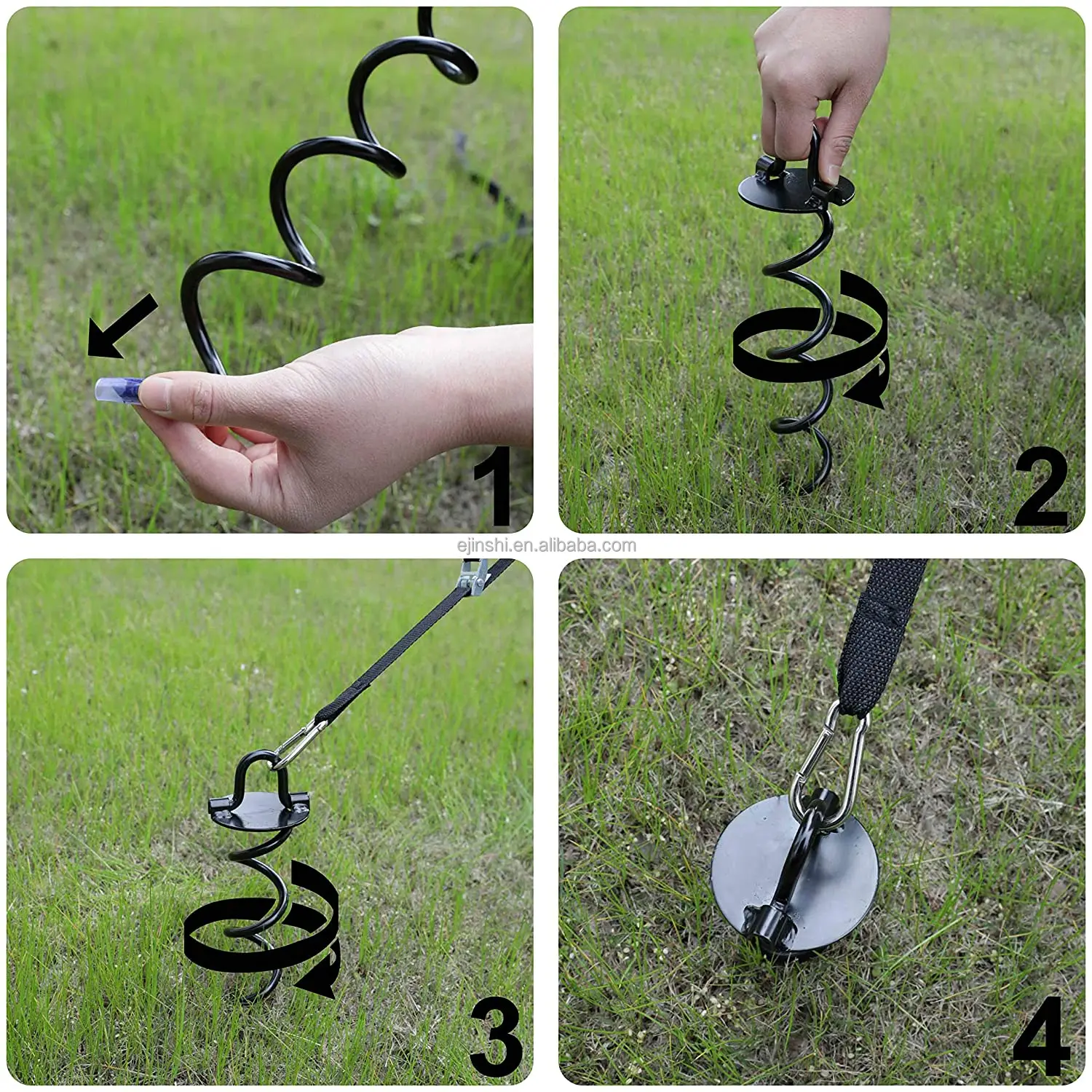 1

2

ejinshi.en.alibaba.com

3

4